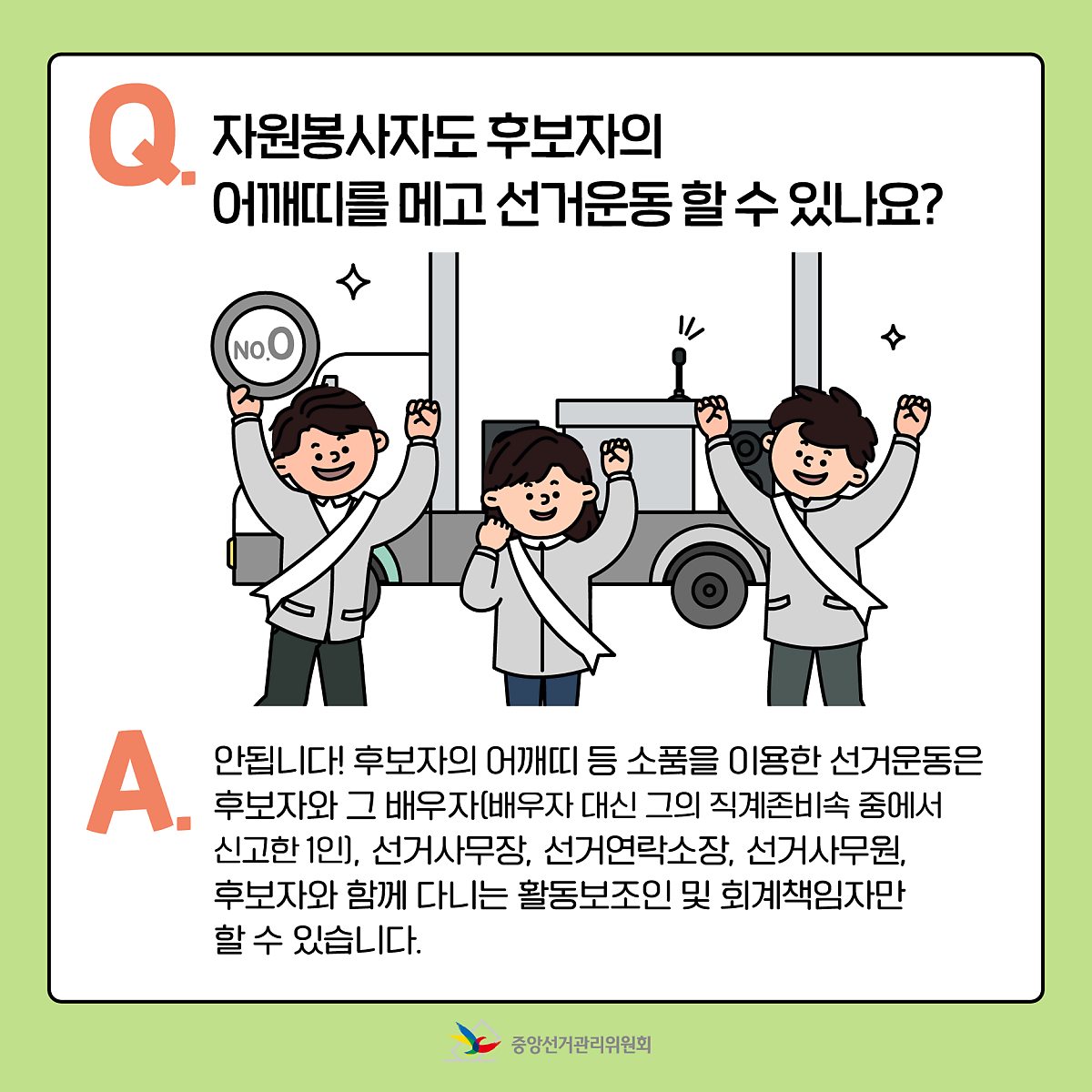 Q. 자원봉사자도 후보자의 어깨띠를 메고 선거운동 할 수 있나요?

NO.0

A. 안됩니다! 후보자의 어깨띠 등 소품을 이용한 선거운동은 후보자와 그 배우자(배우자 대신 그의 직계존비속 중에서 신고한 1인), 선거사무장, 선거연락소장, 선거사무원, 후보자와 함께 다니는 활동보조인 및 회계책임자만 할 수 있습니다.

중앙선거관리위원회