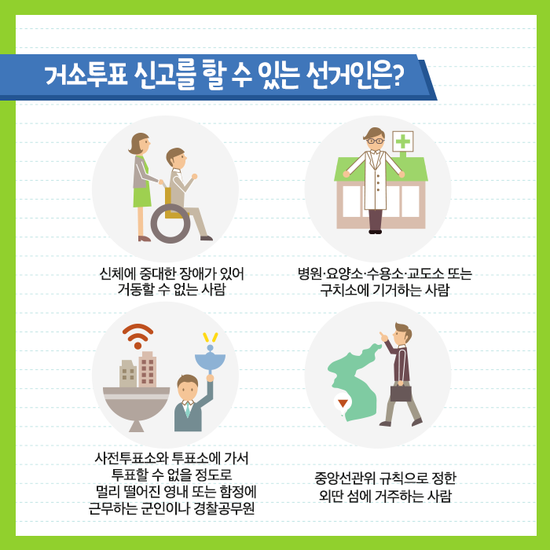 거소투표 신고를 할 수 있는 선거인은?

신체에 중대한 장애가 있어 거동할 수 없는 사람

병원·요양소·수용소·교도소 또는 구치소에 기거하는 사람

사전투표소와 투표소에 가서 투표할 수 없을 정도로 멀리 떨어진 영내 또는 함정에 근무하는 군인이나 경찰공무원

중앙선관위 규칙으로 정한 외딴 섬에 거주하는 사람